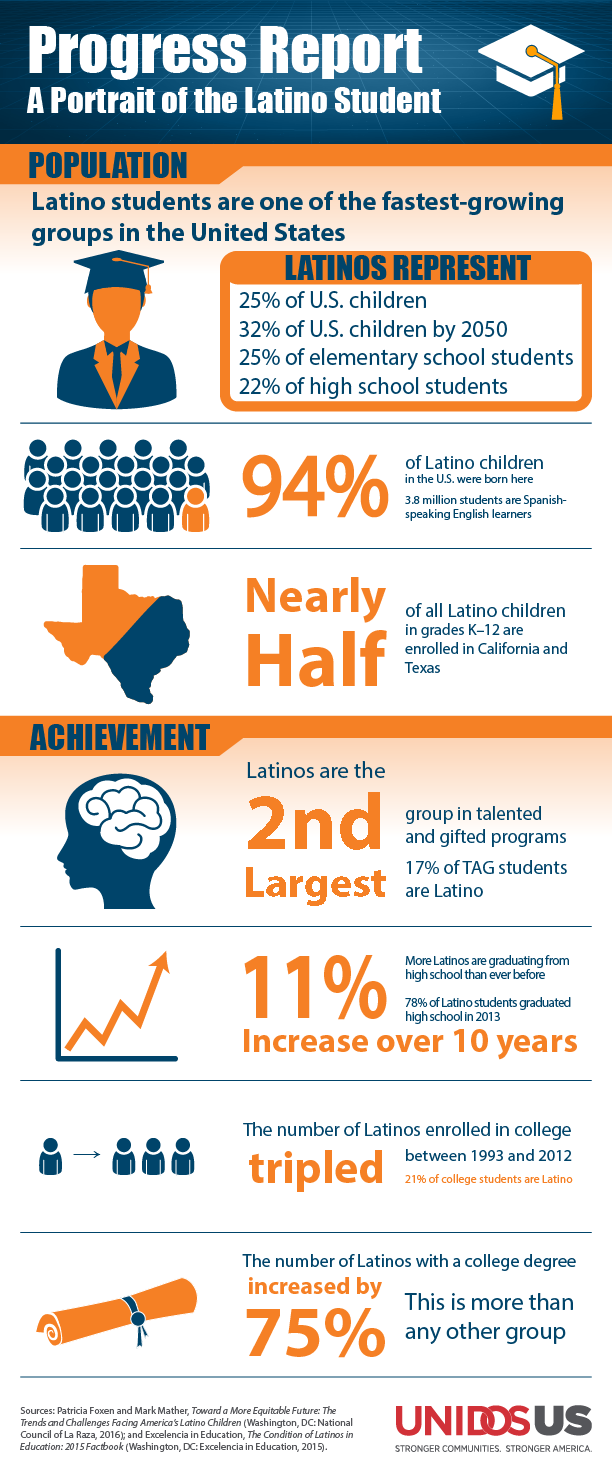 Progress Report
A Portrait of the Latino Student

POPULATION

Latino students are one of the fastest-growing groups in the United States

LATINOS REPRESENT
25% of U.S. children
32% of U.S. children by 2050
25% of elementary school students
22% of high school students

94%
of Latino children in the U.S. were born here
3.8 million students are Spanish-speaking English learners

Nearly Half
of all Latino children in grades K–12 are enrolled in California and Texas

ACHIEVEMENT

Latinos are the
2nd Largest
group in talented and gifted programs
17% of TAG students are Latino

11%
Increase over 10 years
More Latinos are graduating from high school than ever before
78% of Latino students graduated high school in 2013

The number of Latinos enrolled in college
tripled
between 1993 and 2012
21% of college students are Latino

The number of Latinos with a college degree
increased by
75%
This is more than any other group

Sources: Patricia Foxen and Mark Mather, Toward a More Equitable Future: The Trends and Challenges Facing America's Latino Children (Washington, DC: National Council of La Raza, 2016); and Excelencia in Education, The Condition of Latinos in Education: 2015 Factbook (Washington, DC: Excelencia in Education, 2015).

UNIDOSUS
STRONGER COMMUNITIES. STRONGER AMERICA.